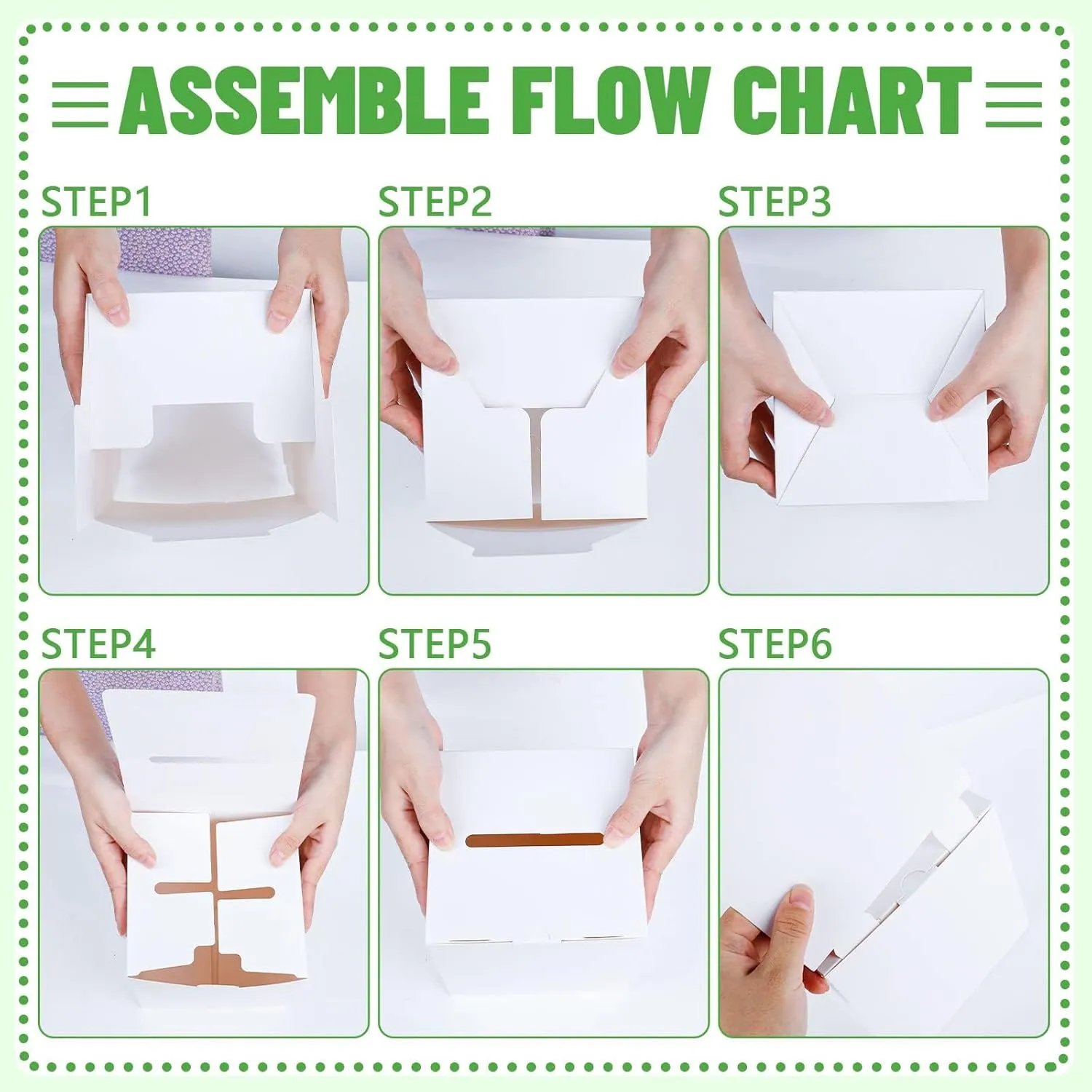 ASSEMBLE FLOW CHART

STEP1

STEP2

STEP3

STEP4

STEP5

STEP6