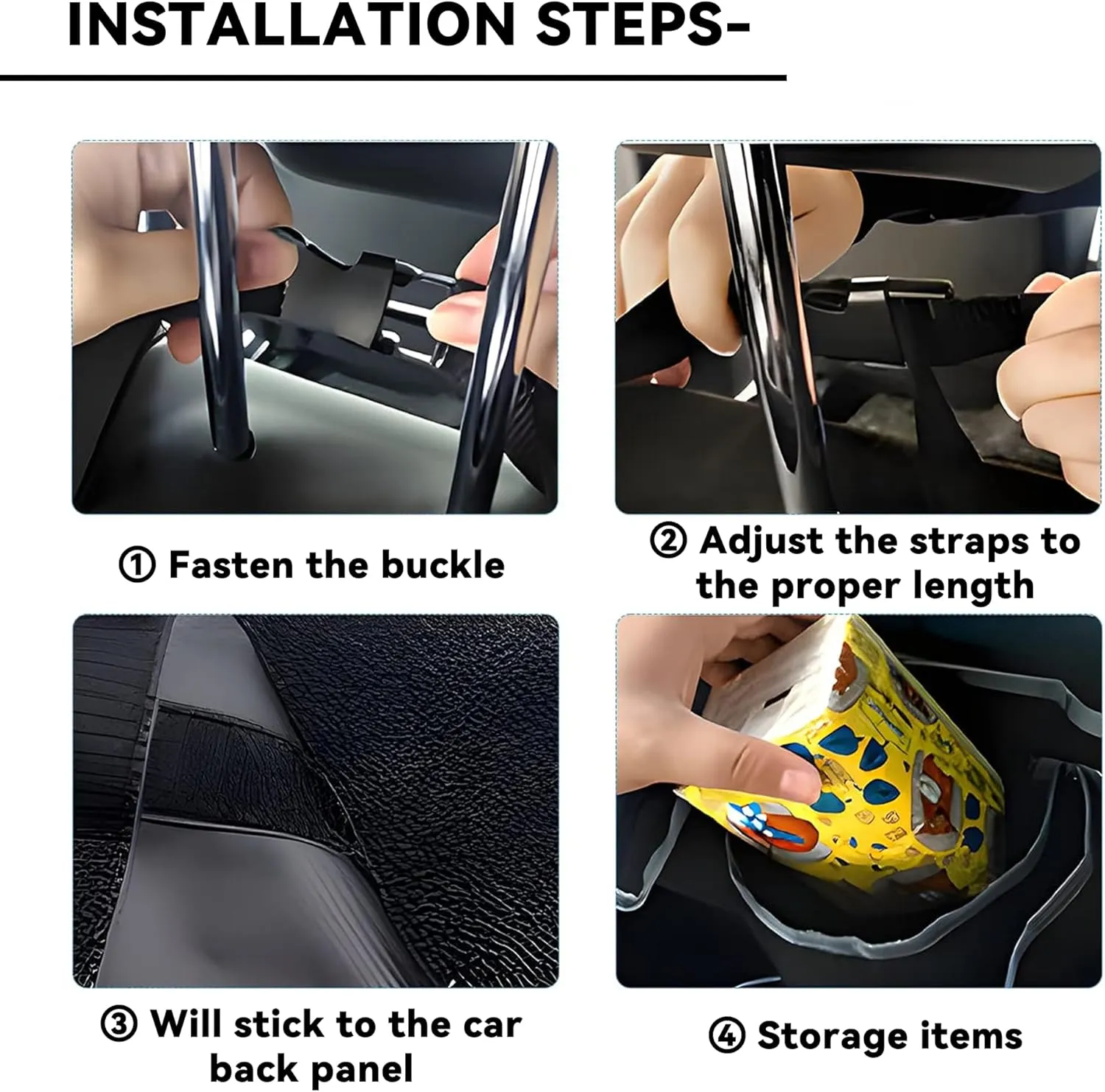 INSTALLATION STEPS-

① Fasten the buckle

② Adjust the straps to the proper length

③ Will stick to the car back panel

④ Storage items