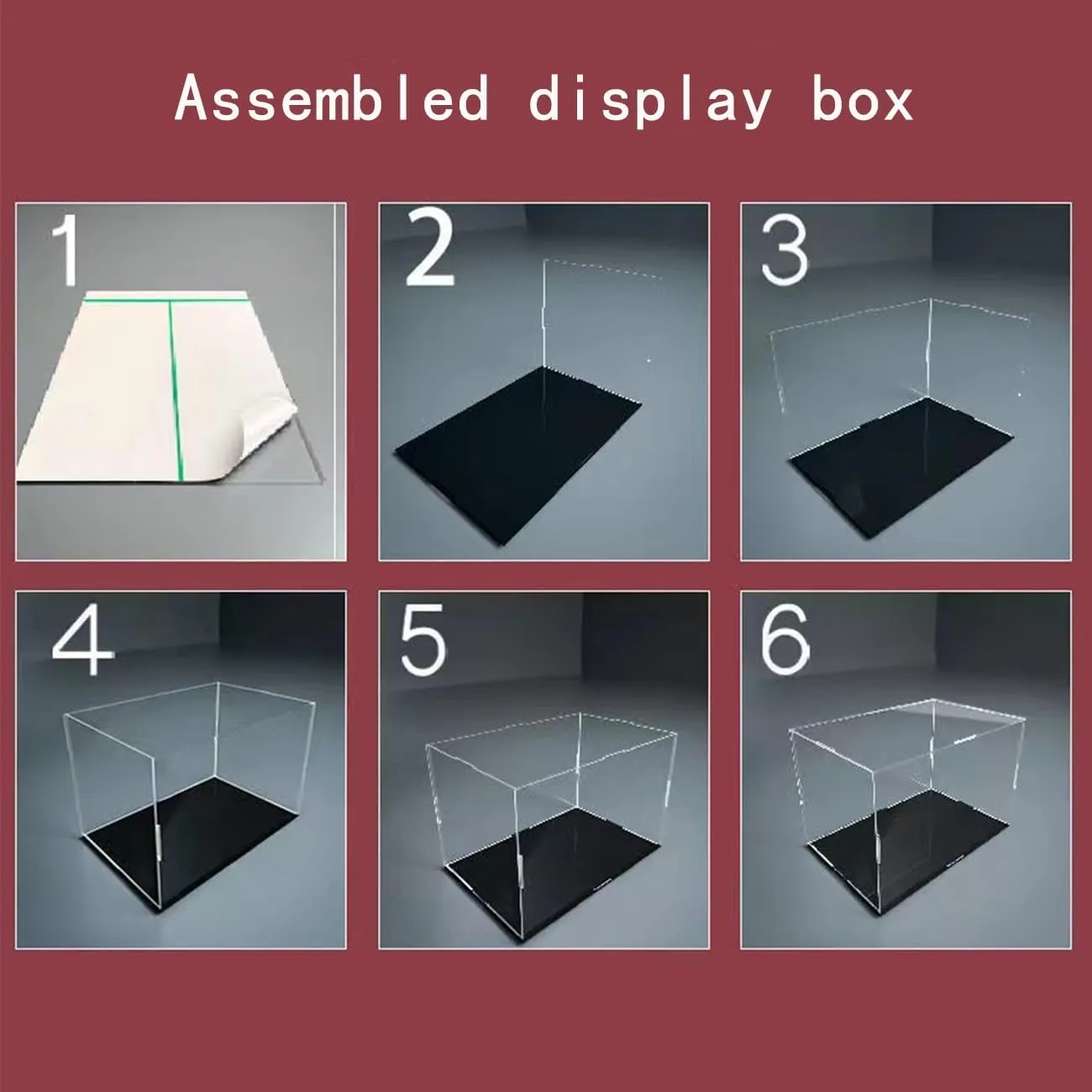 Assembled display box

1

2

3

4

5

6