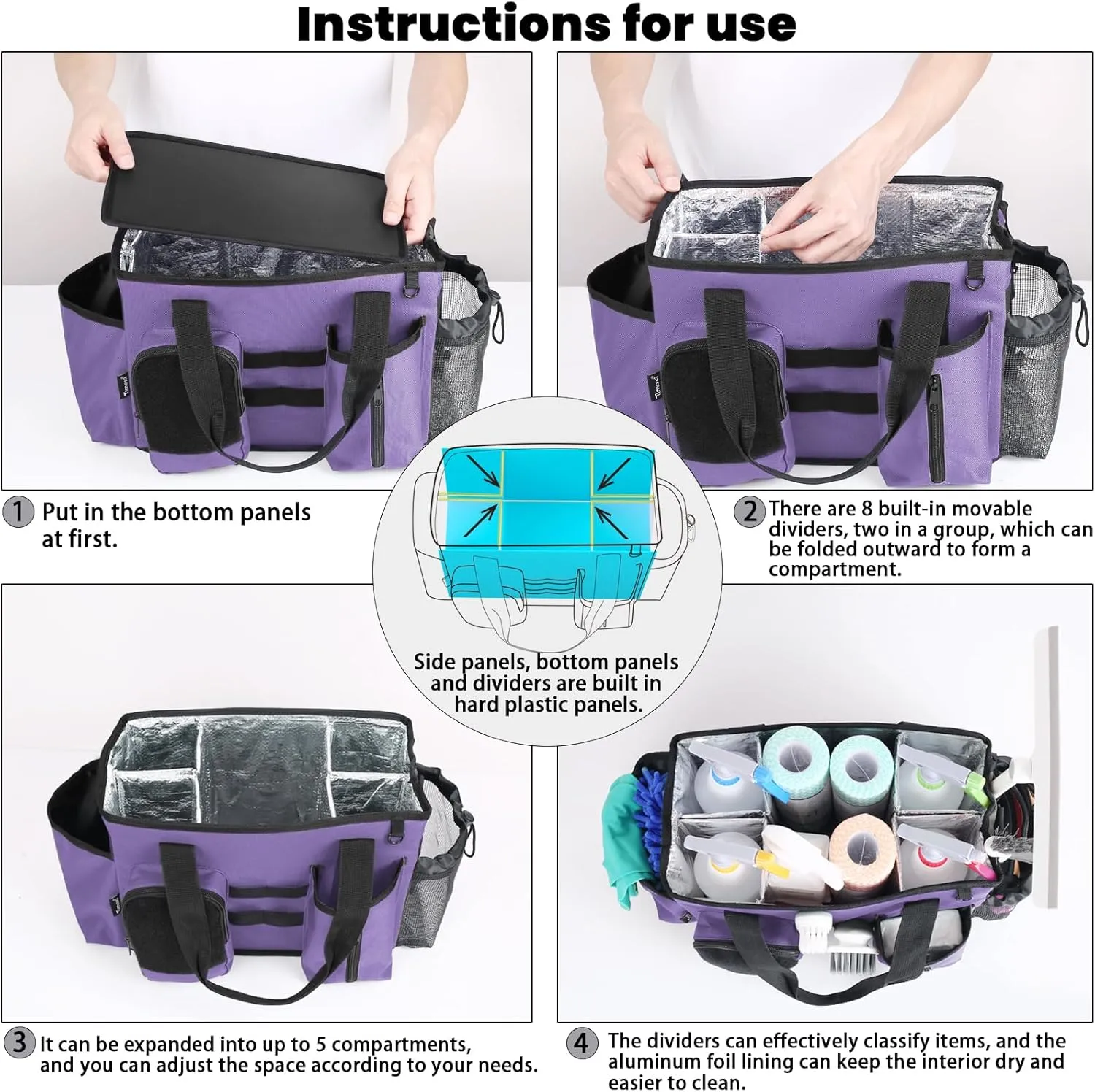 Instructions for use

1 Put in the bottom panels at first.

2 There are 8 built-in movable dividers, two in a group, which can be folded outward to form a compartment.

Side panels, bottom panels and dividers are built in hard plastic panels.

3 It can be expanded into up to 5 compartments, and you can adjust the space according to your needs.

4 The dividers can effectively classify items, and the aluminum foil lining can keep the interior dry and easier to clean.